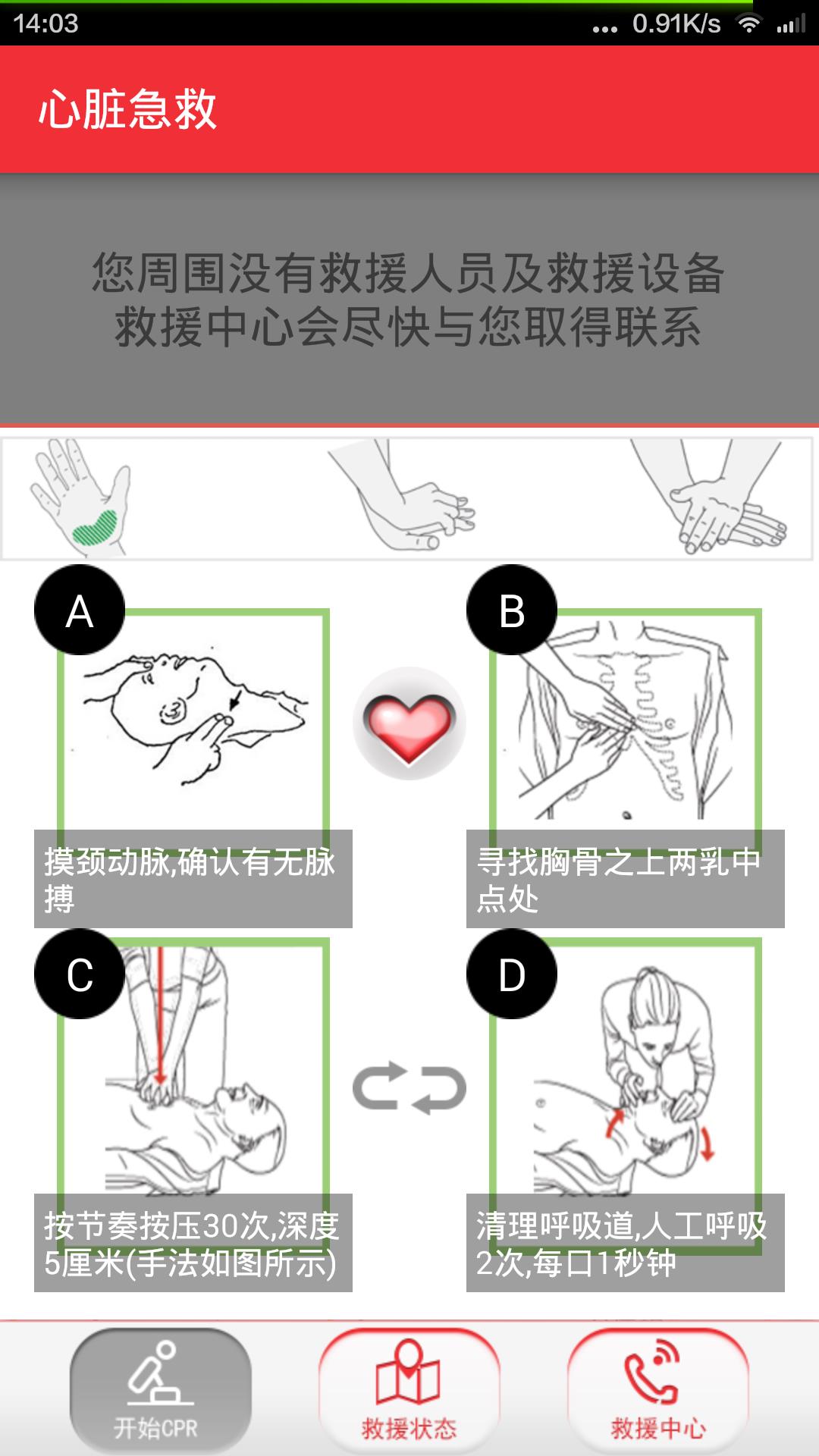 14:03 ... 0.91K/s

心脏急救

您周围没有救援人员及救援设备
救援中心会尽快与您取得联系

A

摸颈动脉,确认有无脉搏

B

寻找胸骨之上两乳中点处

C

按节奏按压30次,深度5厘米(手法如图所示)

D

清理呼吸道,人工呼吸2次,每口1秒钟

开始CPR

救援状态

救援中心